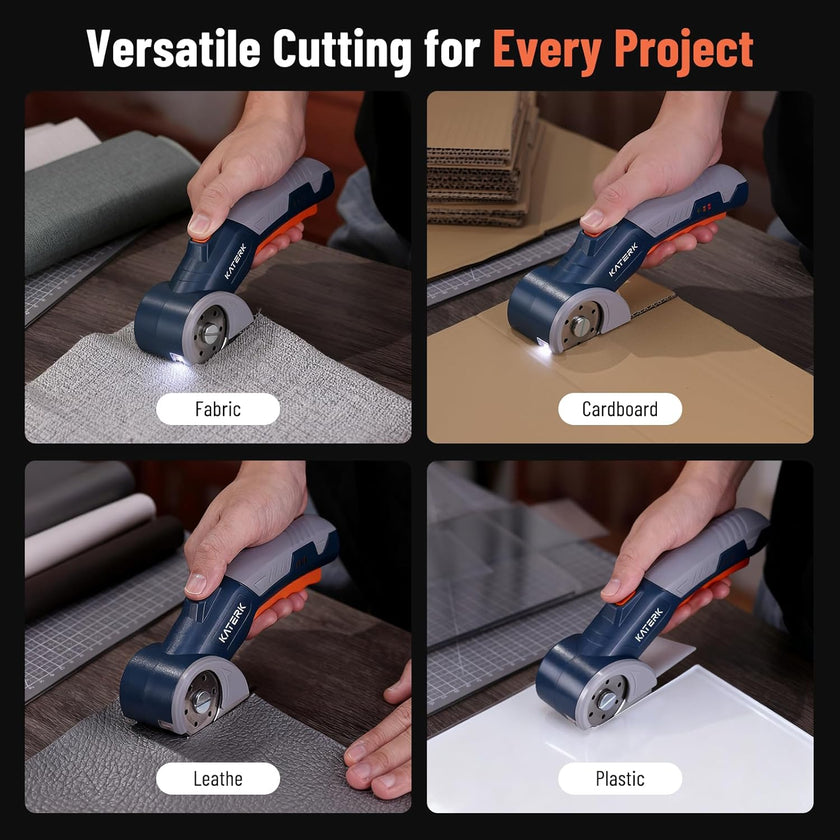 Versatile Cutting for Every Project

KATERK

Fabric

KATERK

Cardboard

KATERK

Leathe

KATERK

Plastic